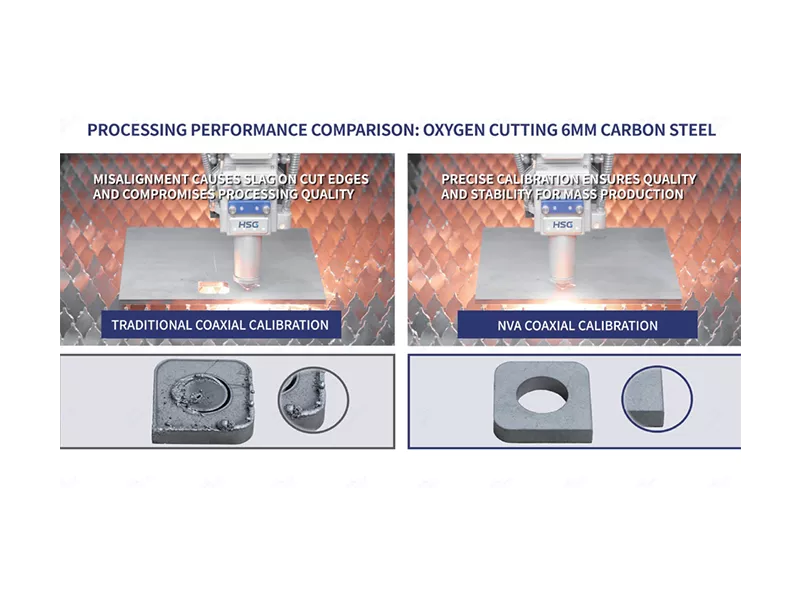 PROCESSING PERFORMANCE COMPARISON: OXYGEN CUTTING 6MM CARBON STEEL

MISALIGNMENT CAUSES SLAG ON CUT EDGES AND COMPROMISES PROCESSING QUALITY

HSG

TRADITIONAL COAXIAL CALIBRATION

PRECISE CALIBRATION ENSURES QUALITY AND STABILITY FOR MASS PRODUCTION

HSG

NVA COAXIAL CALIBRATION